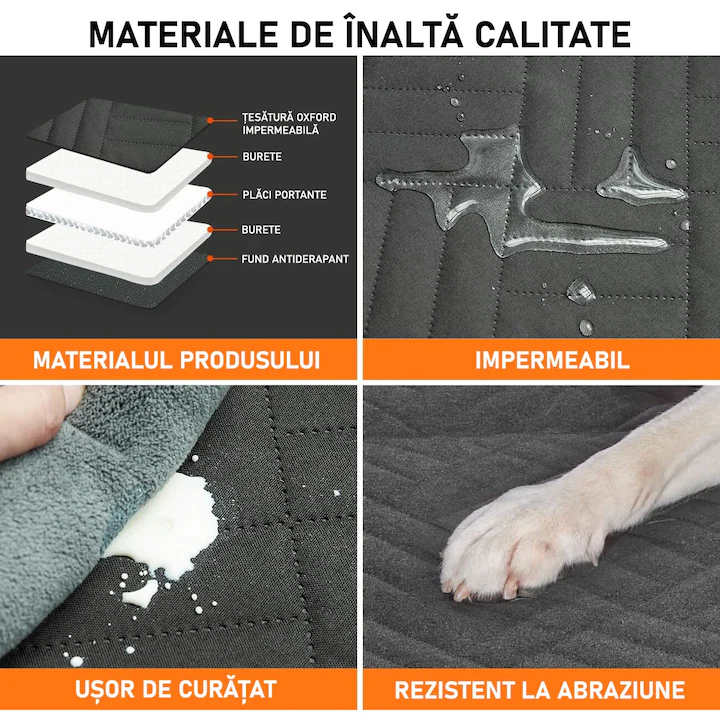 MATERIALE DE ÎNALTĂ CALITATE

ȚESĂTURĂ OXFORD IMPERMEABILĂ

BURETE

PLĂCI PORTANTE

BURETE

FUND ANTIDERAPANT

MATERIALUL PRODUSULUI

IMPERMEABIL

UȘOR DE CURĂȚAT

REZISTENT LA ABRAZIUNE