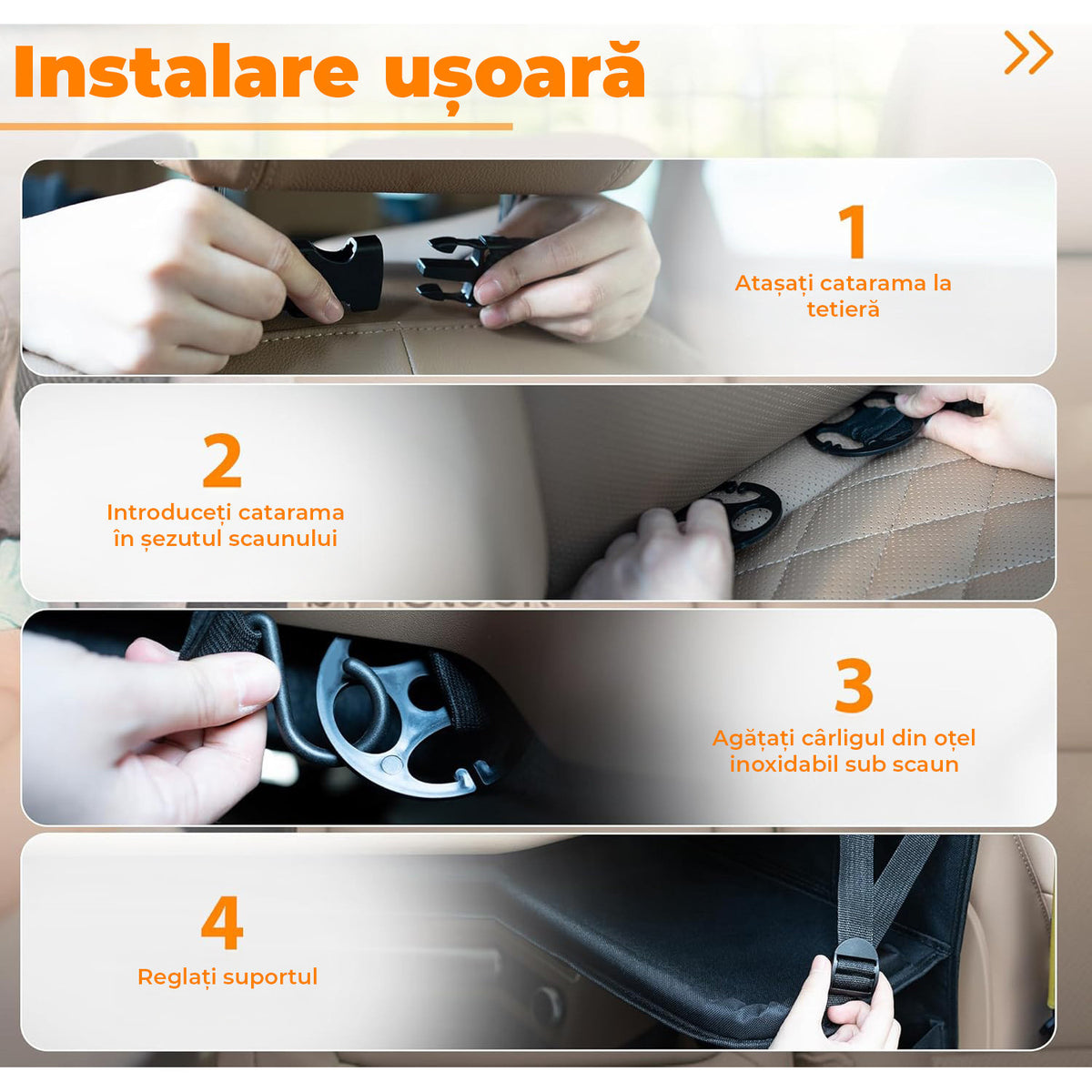 Instalare ușoară

1
Atașați catarama la tetieră

2
Introduceți catarama în șezutul scaunului

3
Agățați cârligul din oțel inoxidabil sub scaun

4
Reglați suportul