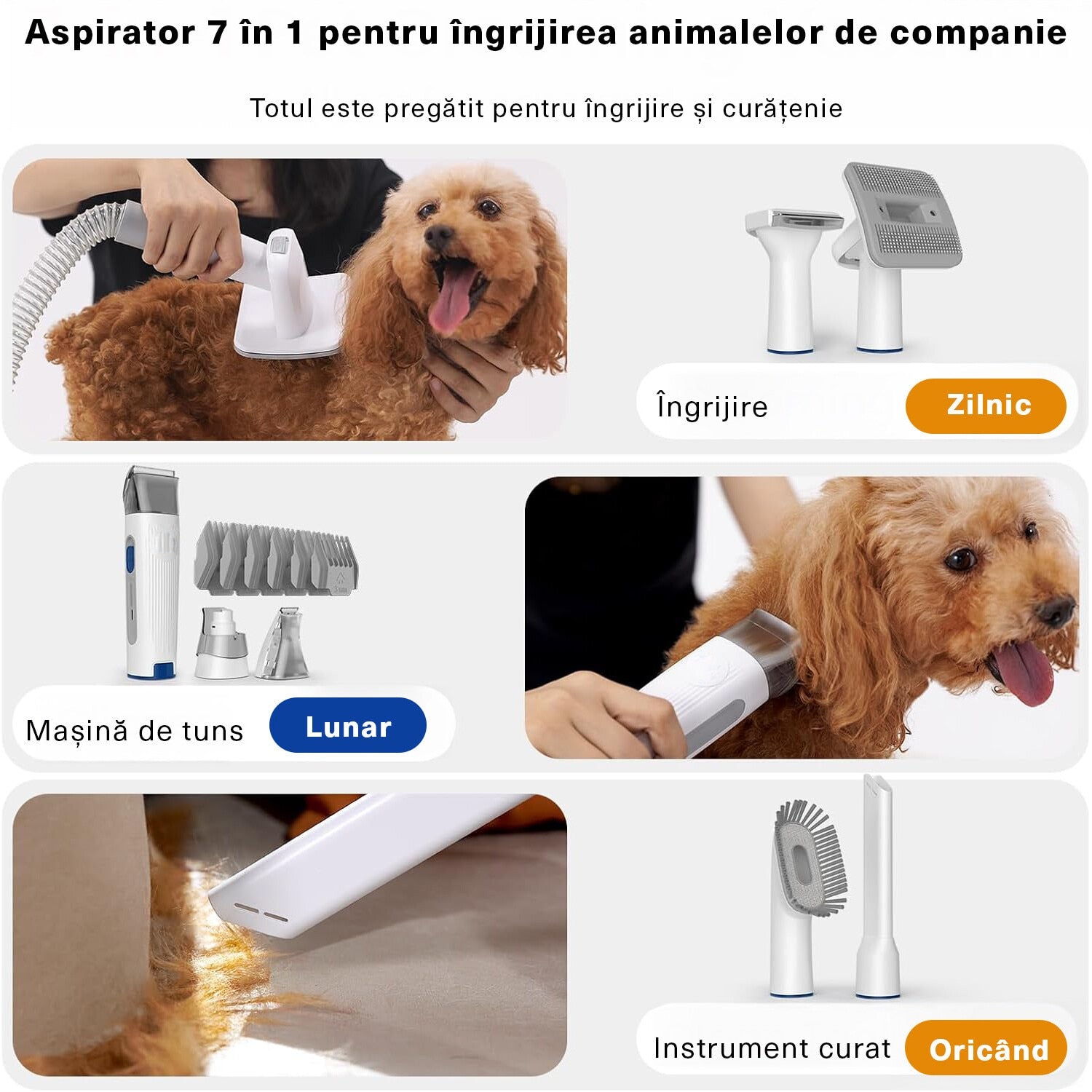 Aspirator 7 în 1 pentru îngrijirea animalelor de companie

Totul este pregătit pentru îngrijire și curățenie

Îngrijire Zilnic

Mașină de tuns Lunar

Instrument curat Oricând