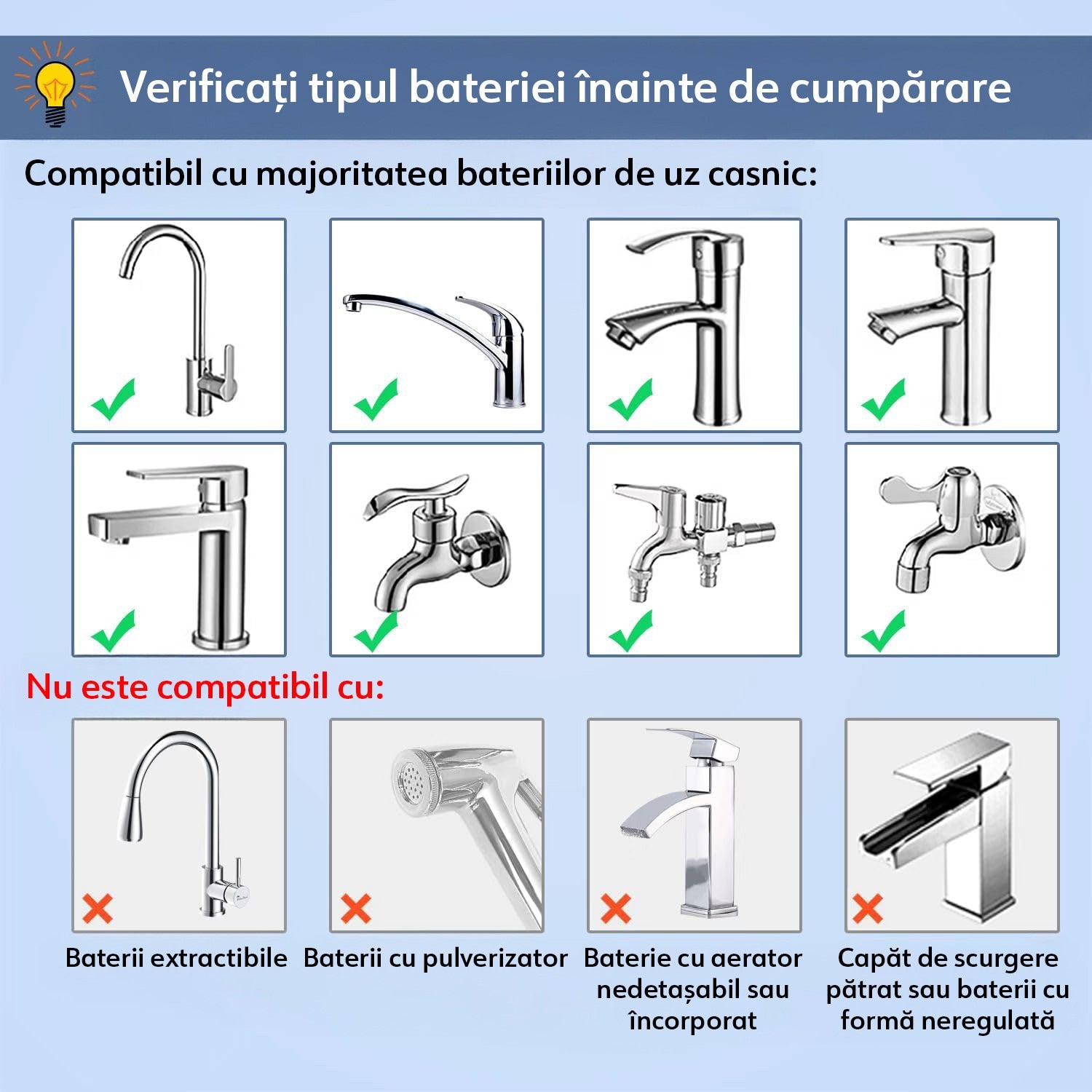 Verificați tipul bateriei înainte de cumpărare

Compatibil cu majoritatea bateriilor de uz casnic:

Nu este compatibil cu:

Baterii extractibile

Baterii cu pulverizator

Baterie cu aerator nedetașabil sau încorporat

Capăt de scurgere pătrat sau baterii cu formă neregulată