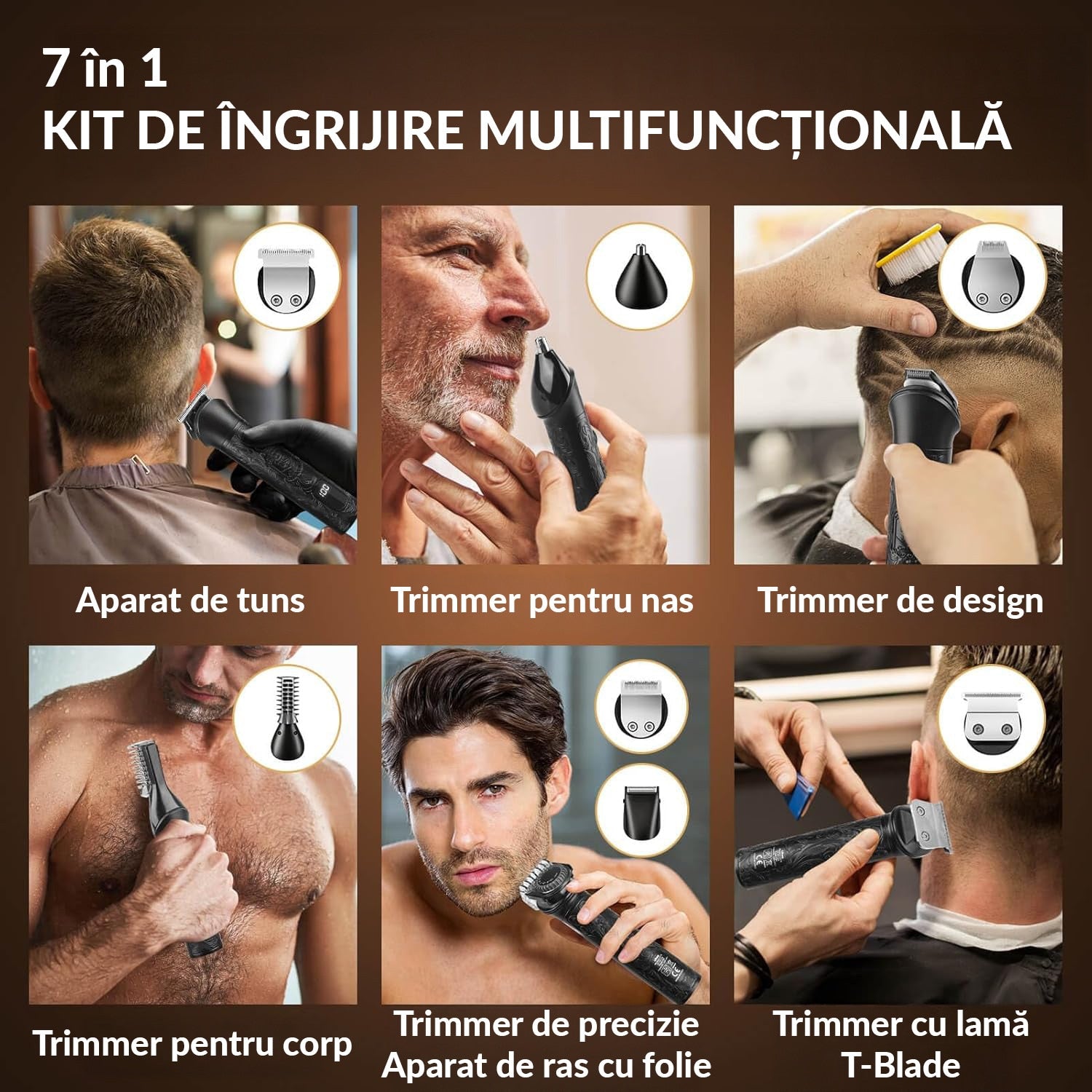 7 în 1
KIT DE ÎNGRIJIRE MULTIFUNCȚIONALĂ

Aparat de tuns

Trimmer pentru nas

Trimmer de design

Trimmer pentru corp

Trimmer de precizie
Aparat de ras cu folie

Trimmer cu lamă
T-Blade