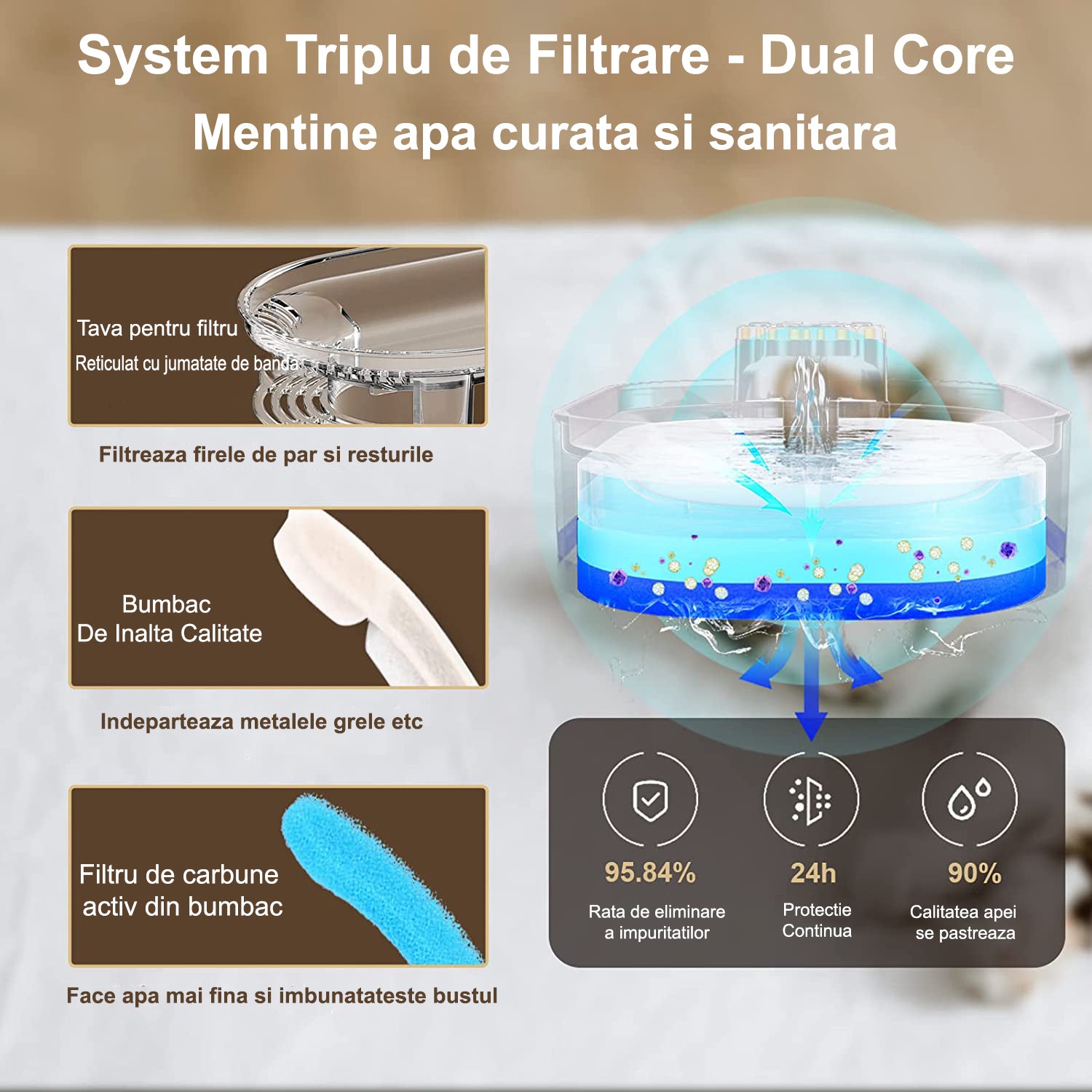 System Triplu de Filtrare - Dual Core
Mentine apa curata si sanitara

Tava pentru filtru
Reticulat cu jumatate de banda

Filtreaza firele de par si resturile

Bumbac
De Inalta Calitate

Indeparteaza metalele grele etc

Filtru de carbune
activ din bumbac

Face apa mai fina si imbunatateste bustul

95.84%
Rata de eliminare a impuritatilor

24h
Protectie Continua

90%
Calitatea apei se pastreaza