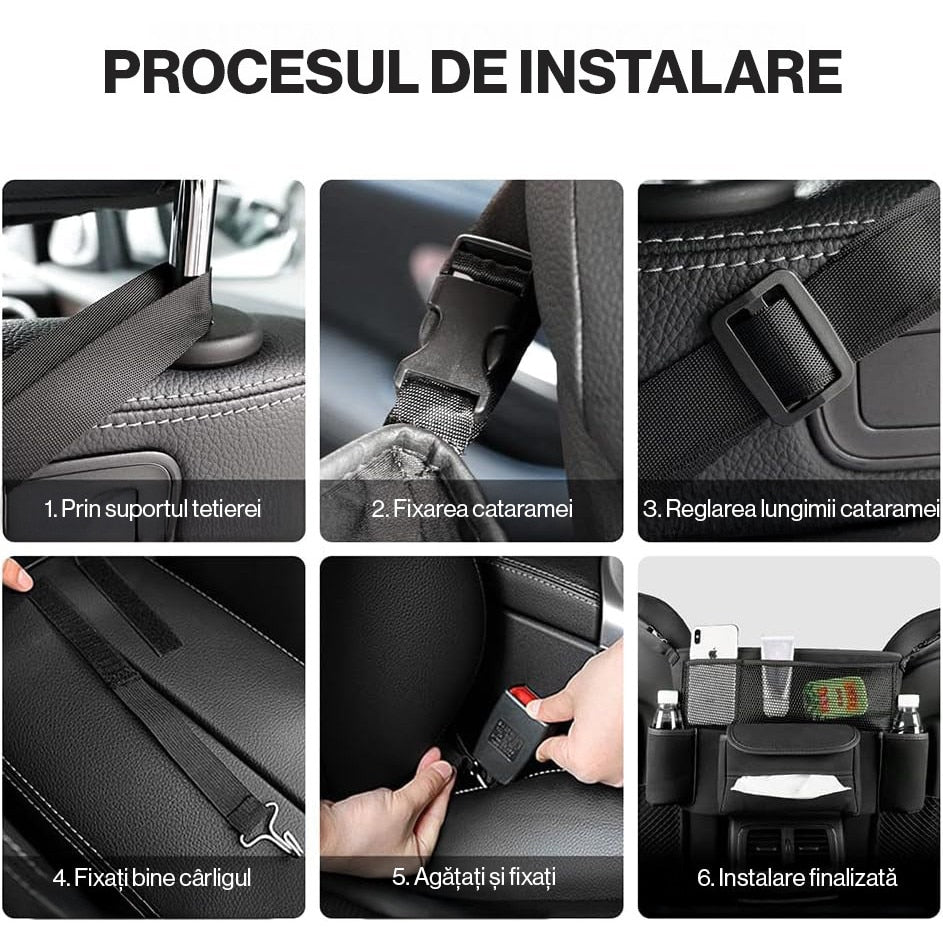 PROCESUL DE INSTALARE

1. Prin suportul tetierei

2. Fixarea cataramei

3. Reglarea lungimii cataramei

4. Fixați bine cârligul

5. Agățați și fixați

6. Instalare finalizată