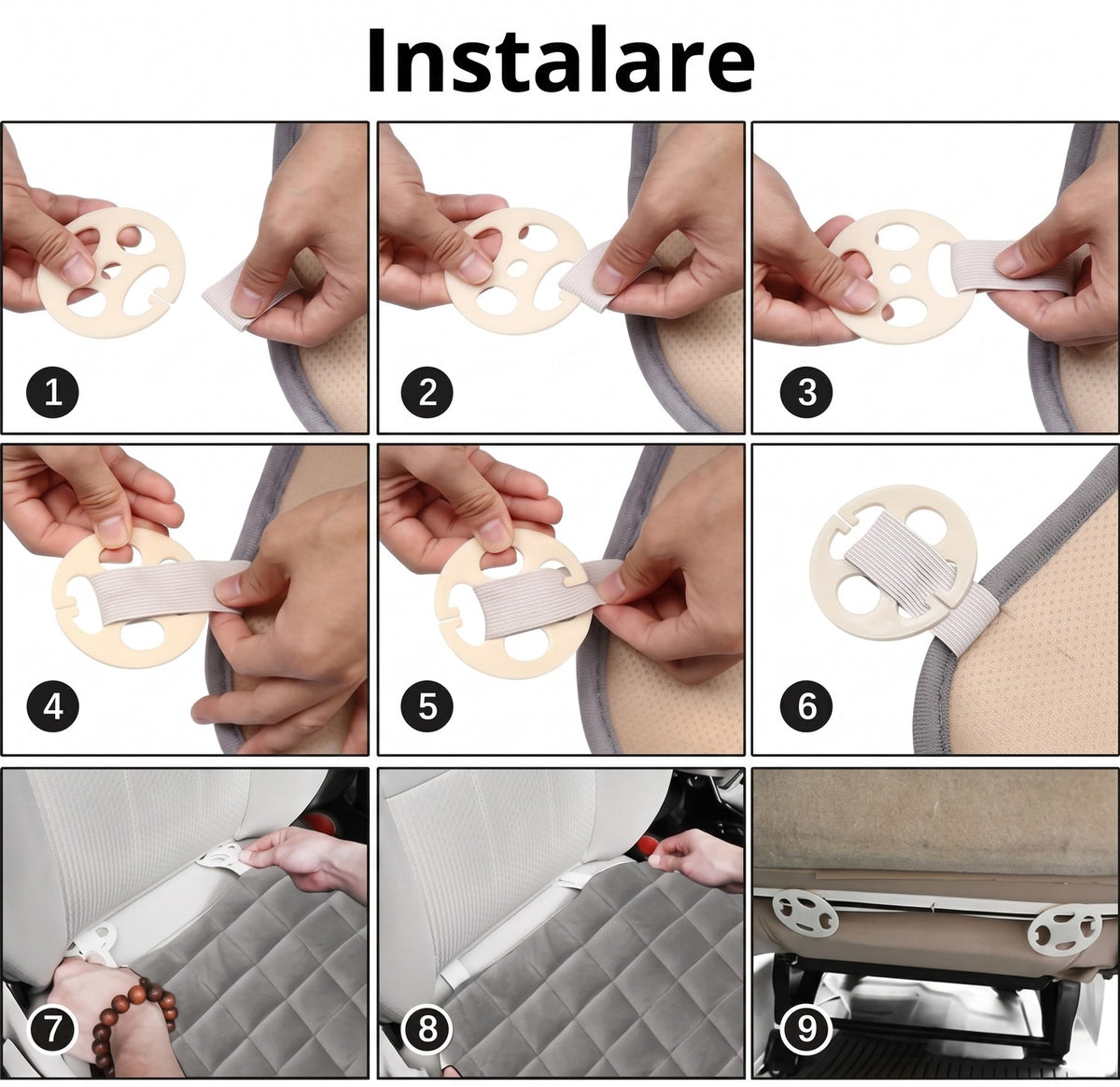 Instalare

1

2

3

4

5

6

7

8

9