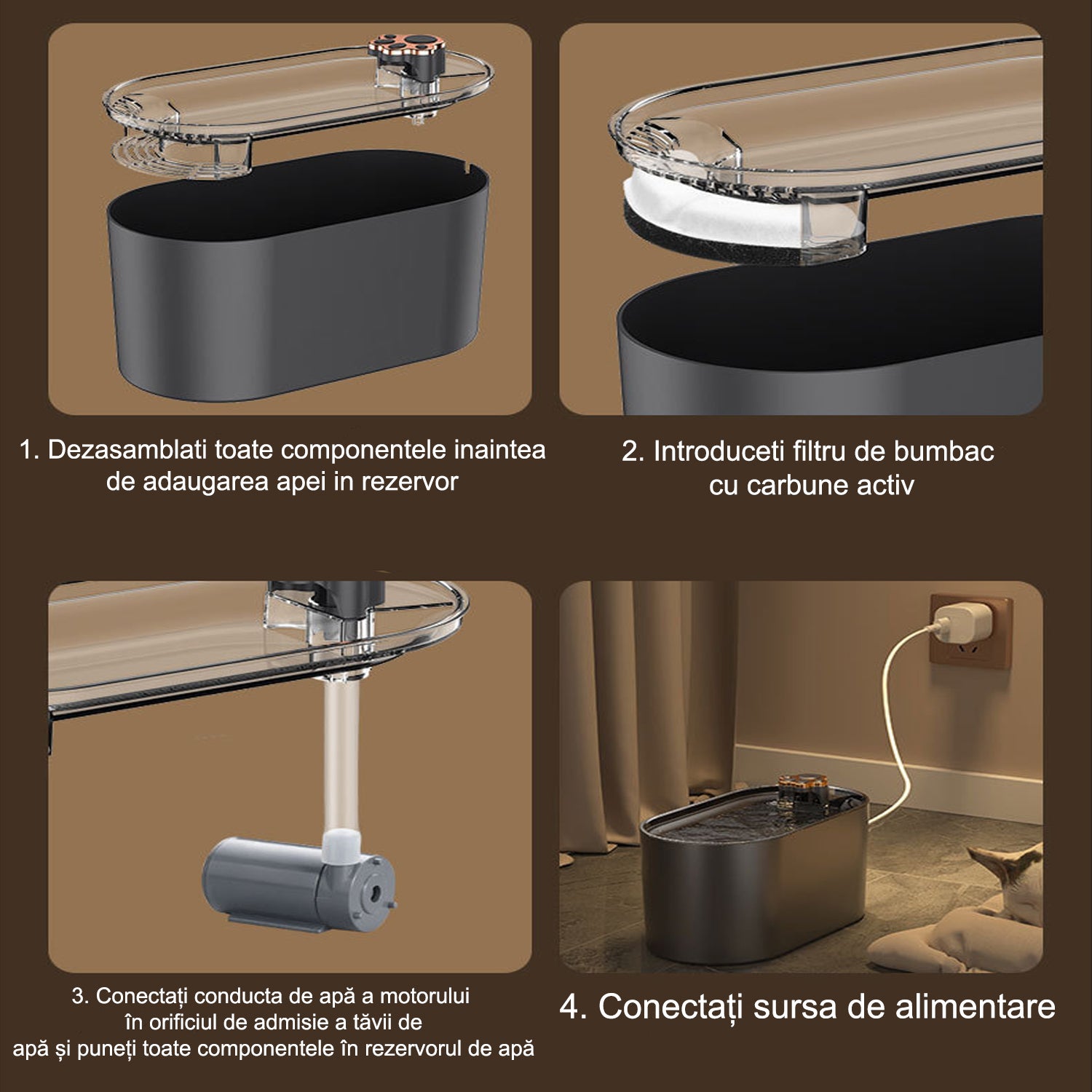 1. Dezasamblati toate componentele inaintea de adaugarea apei in rezervor

2. Introduceti filtru de bumbac cu carbune activ

3. Conectați conducta de apă a motorului în orificiul de admisie a tăvii de apă și puneți toate componentele în rezervorul de apă

4. Conectați sursa de alimentare