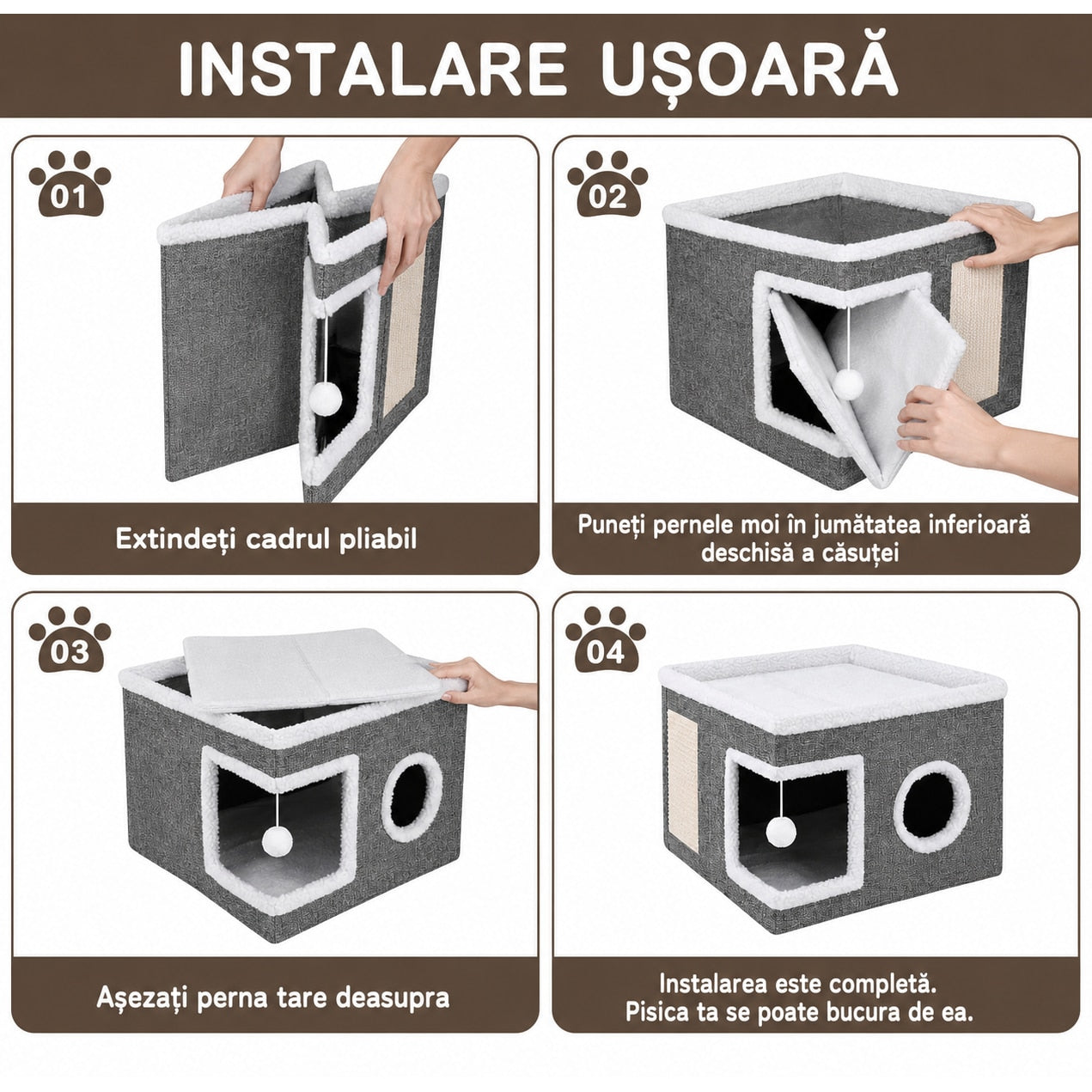 INSTALARE UȘOARĂ

01

Extindeți cadrul pliabil

02

Puneți pernele moi în jumătatea inferioară deschisă a căsuței

03

Așezați perna tare deasupra

04

Instalarea este completă. Pisica ta se poate bucura de ea.