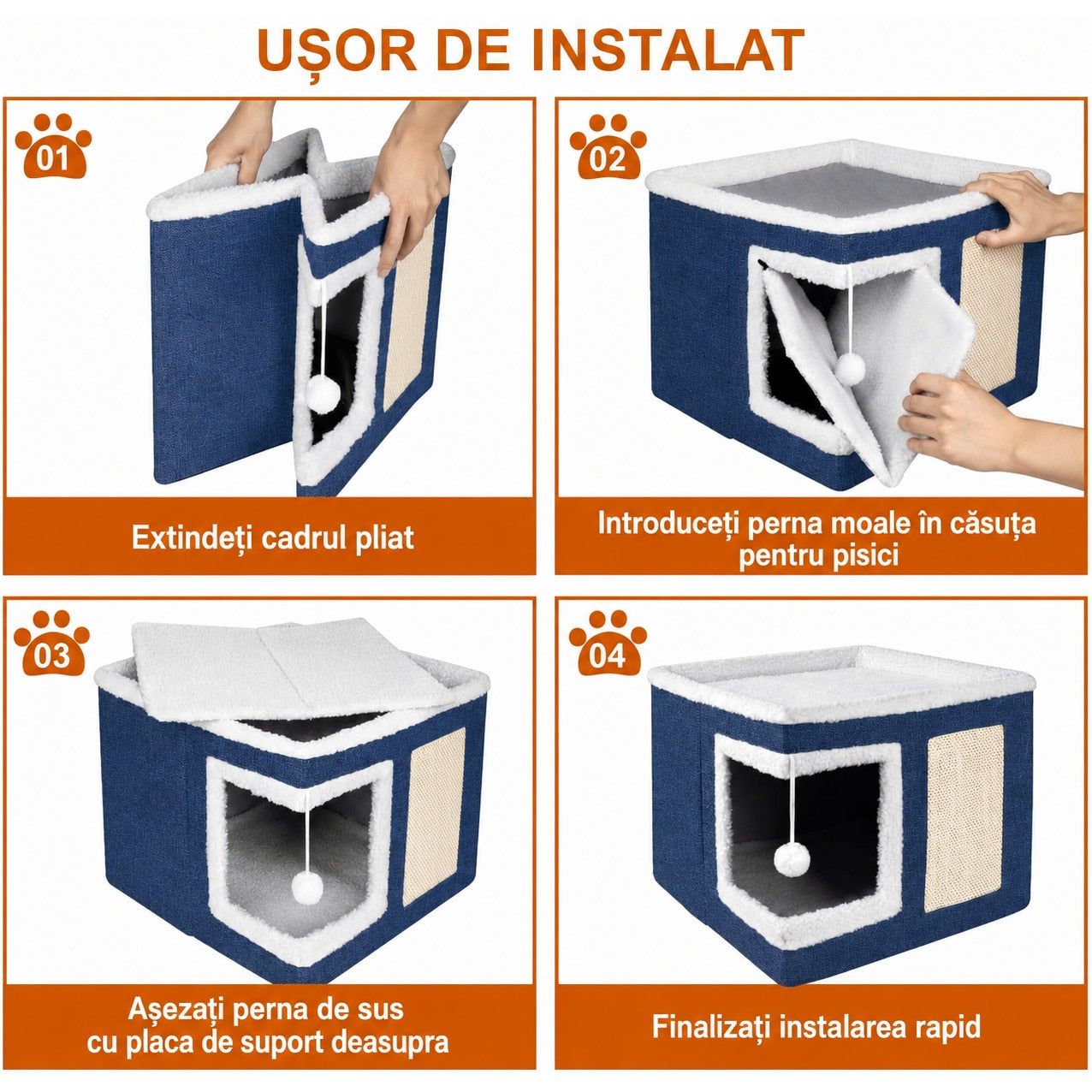 UȘOR DE INSTALAT

01

Extindeți cadrul pliat

02

Introduceți perna moale în căsuța pentru pisici

03

Așezați perna de sus cu placa de suport deasupra

04

Finalizați instalarea rapid