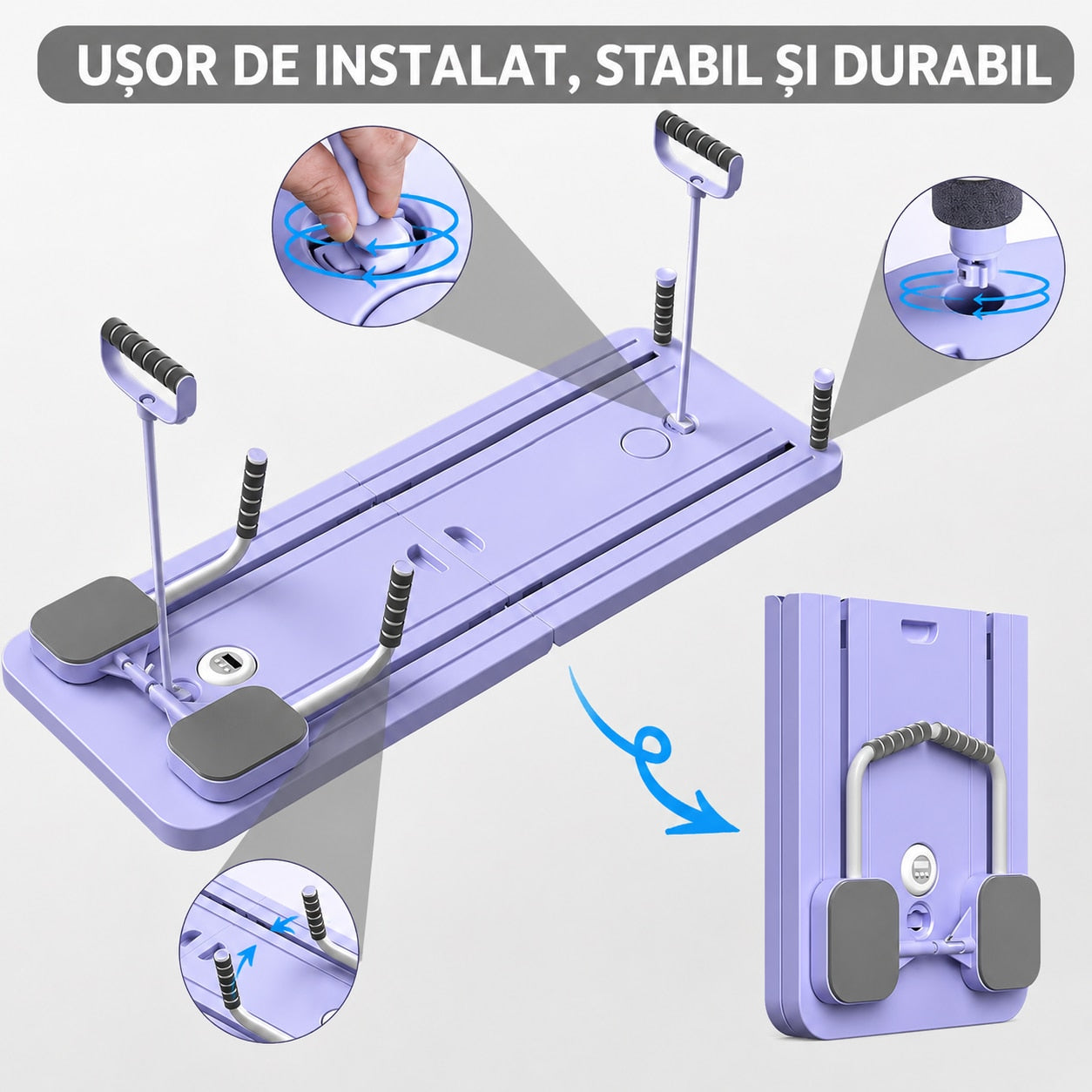 UȘOR DE INSTALAT, STABIL ȘI DURABIL