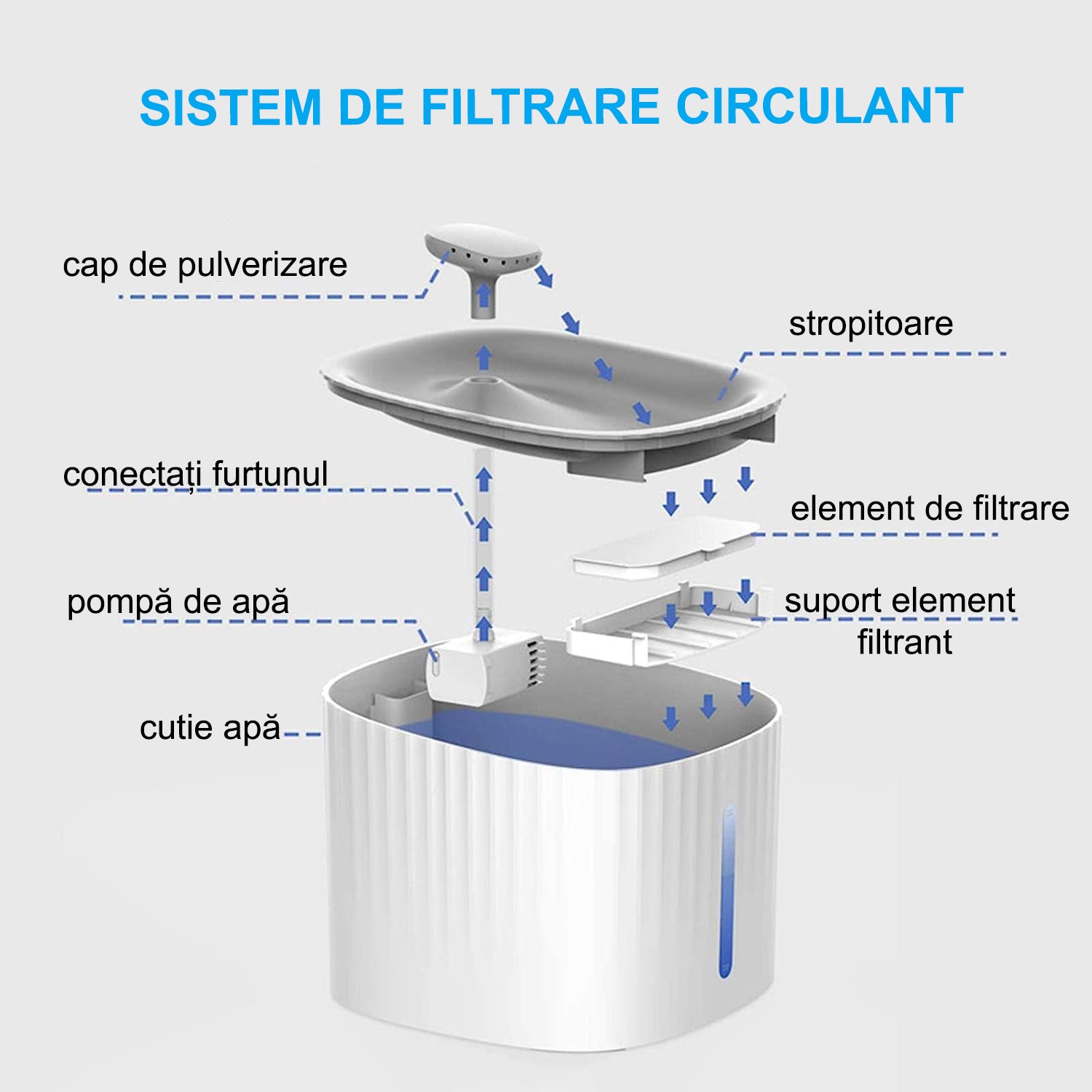 SISTEM DE FILTRARE CIRCULANT

cap de pulverizare

stropitoare

conectați furtunul

element de filtrare

pompă de apă

suport element filtrant

cutie apă