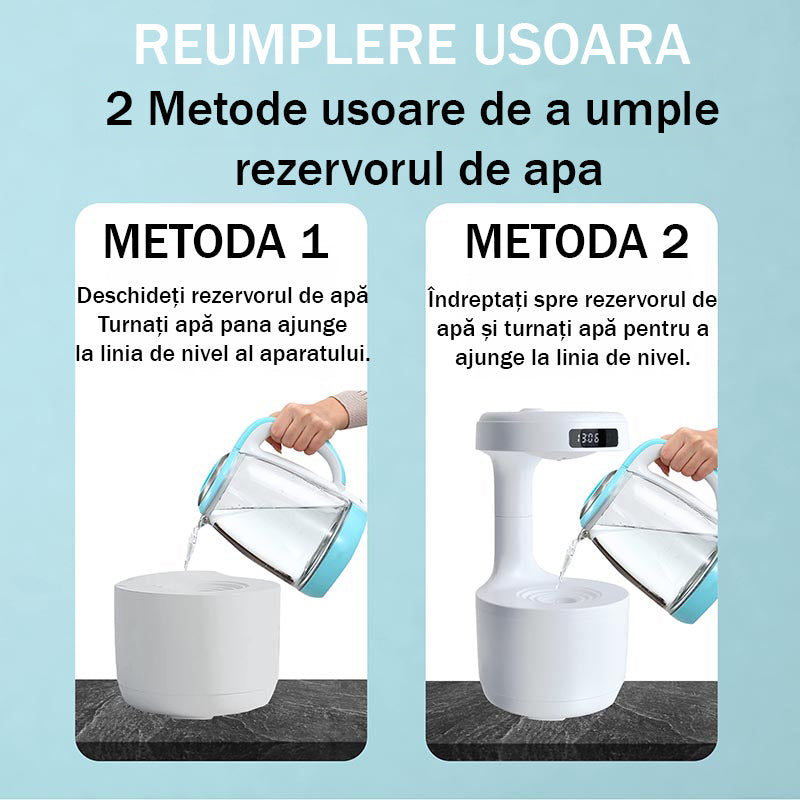 REUMPLERE USOARA

2 Metode usoare de a umple rezervorul de apa

METODA 1

Deschideți rezervorul de apă
Turnați apă pana ajunge
la linia de nivel al aparatului.

METODA 2

Îndreptați spre rezervorul de apă și turnați apă pentru a ajunge la linia de nivel.

13:06