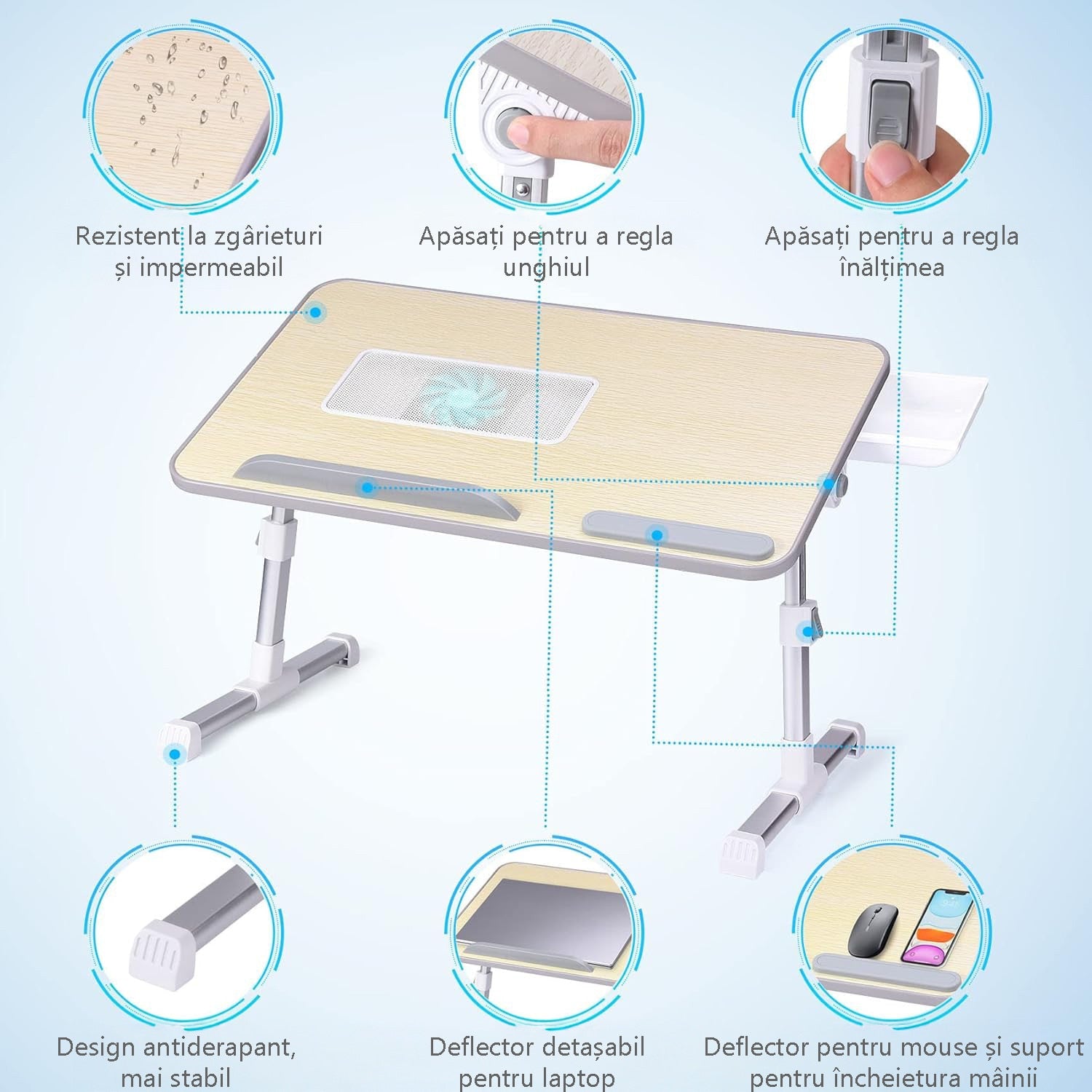 Rezistent la zgârieturi și impermeabil

Apăsați pentru a regla unghiul

Apăsați pentru a regla înălțimea

Design antiderapant, mai stabil

Deflector detașabil pentru laptop

Deflector pentru mouse și suport pentru încheietura mâinii