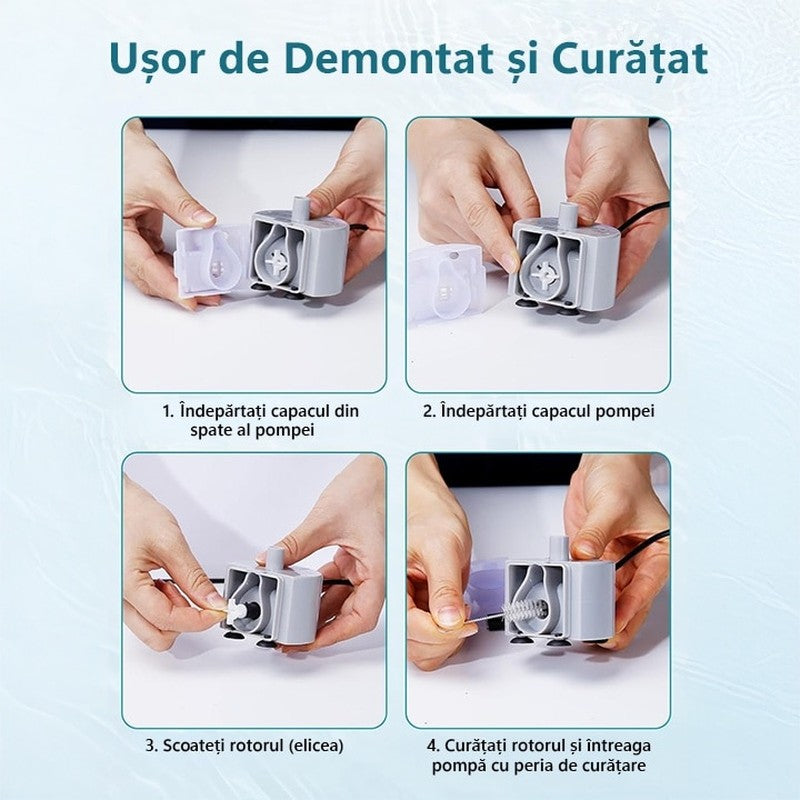 Ușor de Demontat și Curățat

1. Îndepărtați capacul din spate al pompei

2. Îndepărtați capacul pompei

3. Scoateți rotorul (elicea)

4. Curățați rotorul și întreaga pompă cu peria de curățare