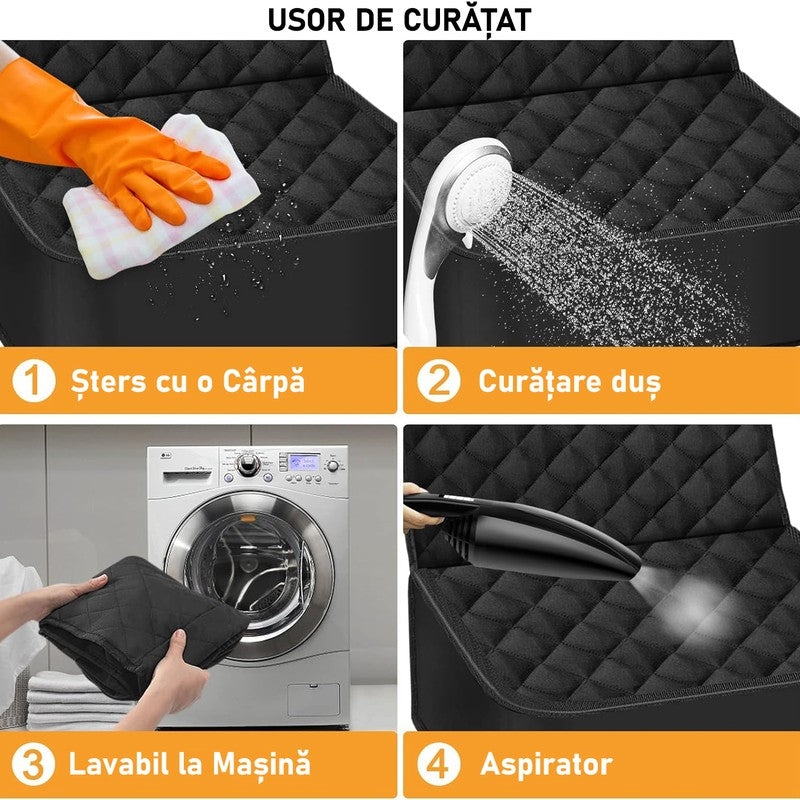 USOR DE CURĂȚAT

1 Șters cu o Cârpă

2 Curățare duș

LG

3 Lavabil la Mașină

4 Aspirator